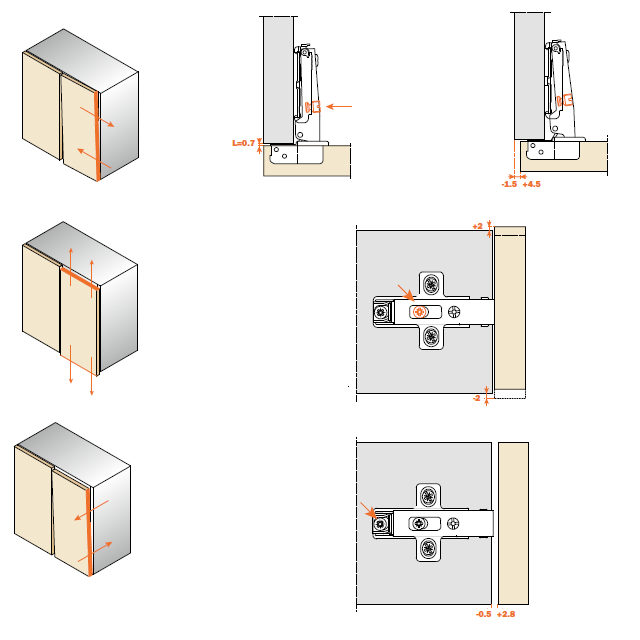 L=0.7

-1.5 +4.5

+2

-2

-0.5 +2.8